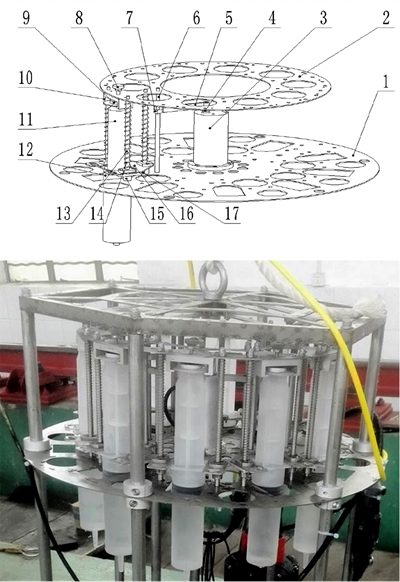 9 8 7 6 5 4 3 2

10

1

11

12

13 14 15 16 17